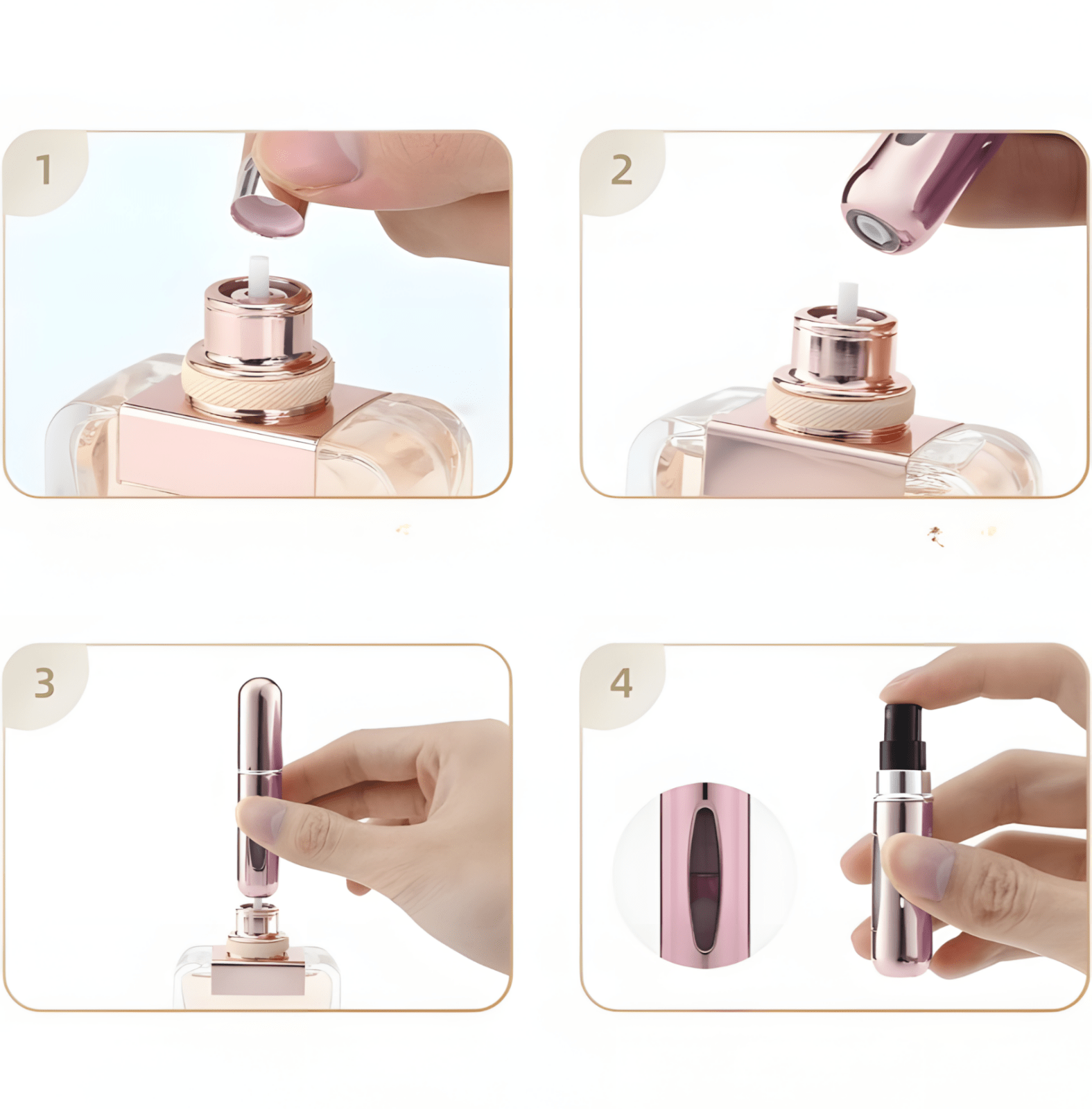 1

2

3

4