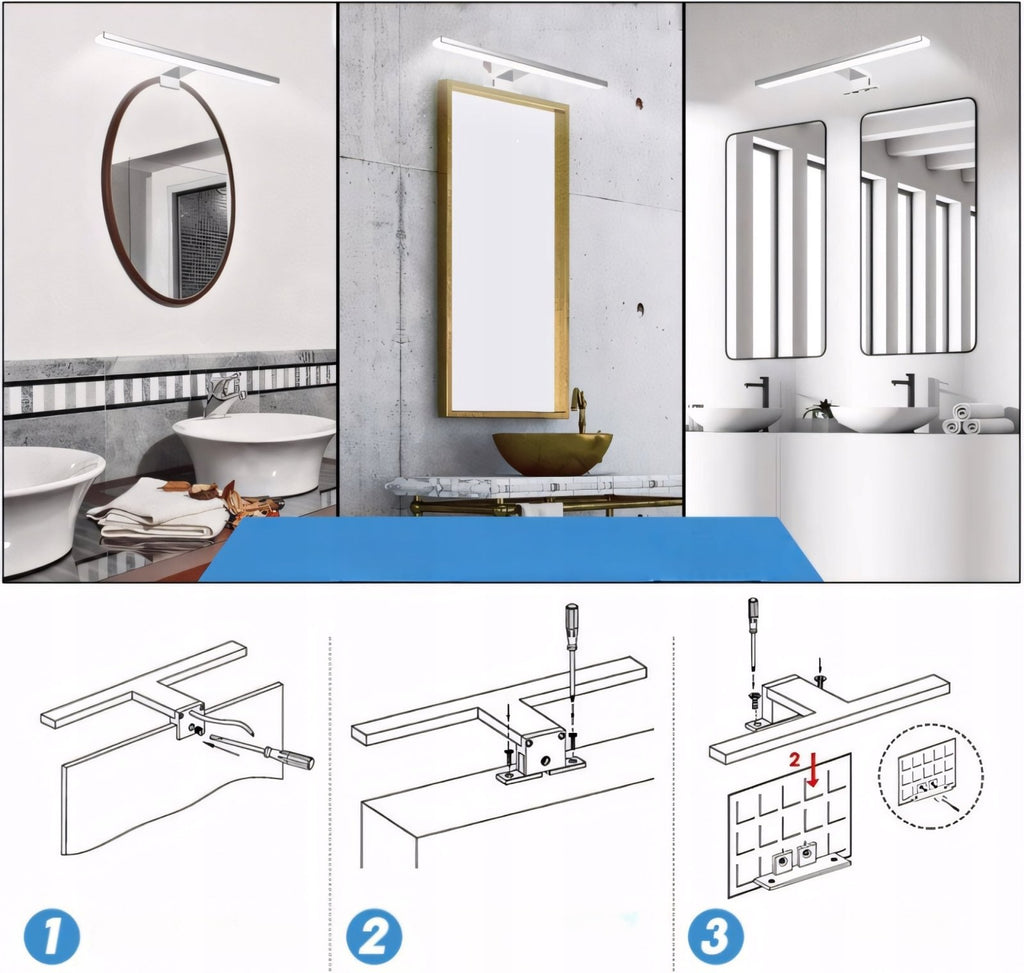 2

1

2

3